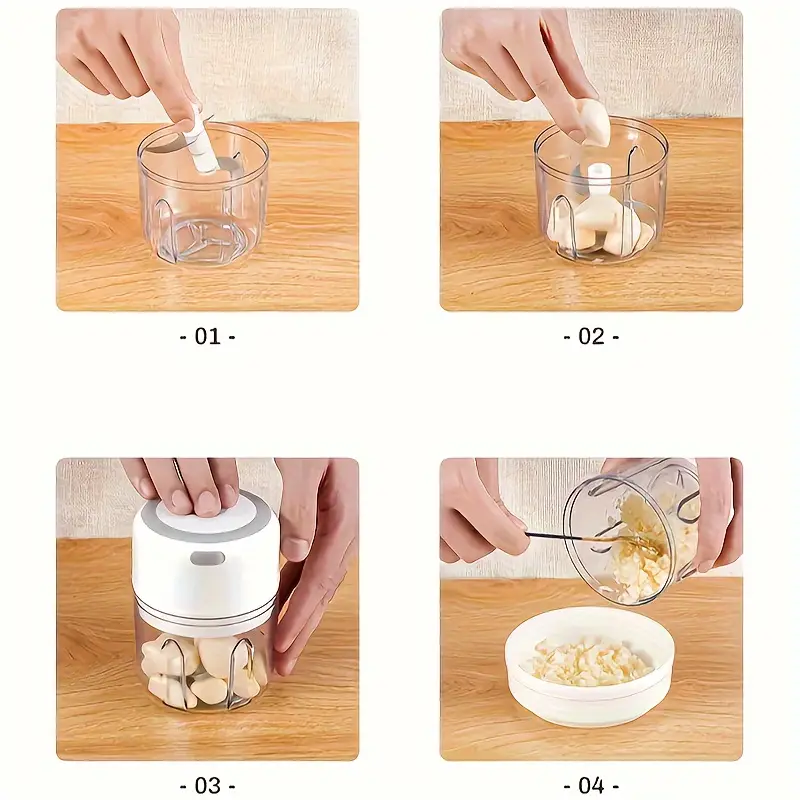 - 01 -

- 02 -

- 03 -

- 04 -