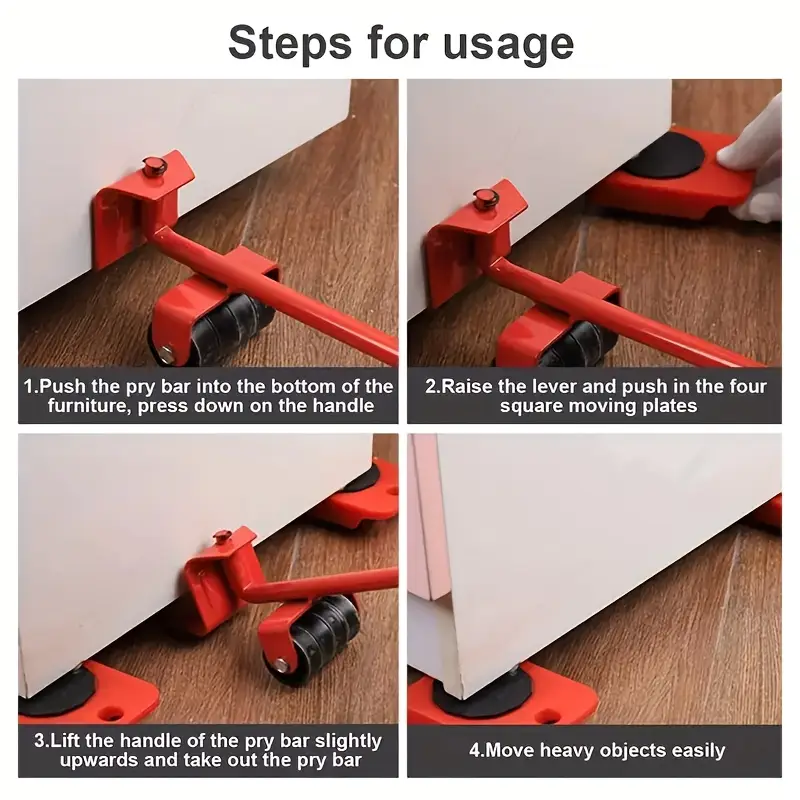 Steps for usage

1.Push the pry bar into the bottom of the furniture, press down on the handle

2.Raise the lever and push in the four square moving plates

3.Lift the handle of the pry bar slightly upwards and take out the pry bar

4.Move heavy objects easily