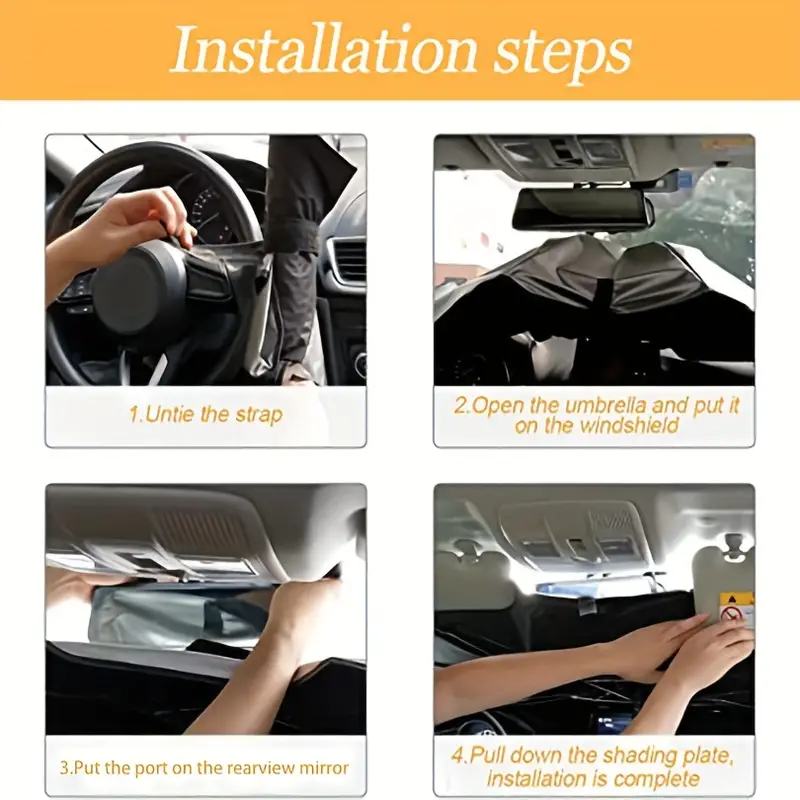 Installation steps

1.Untie the strap

2.Open the umbrella and put it on the windshield

3.Put the port on the rearview mirror

4.Pull down the shading plate, installation is complete