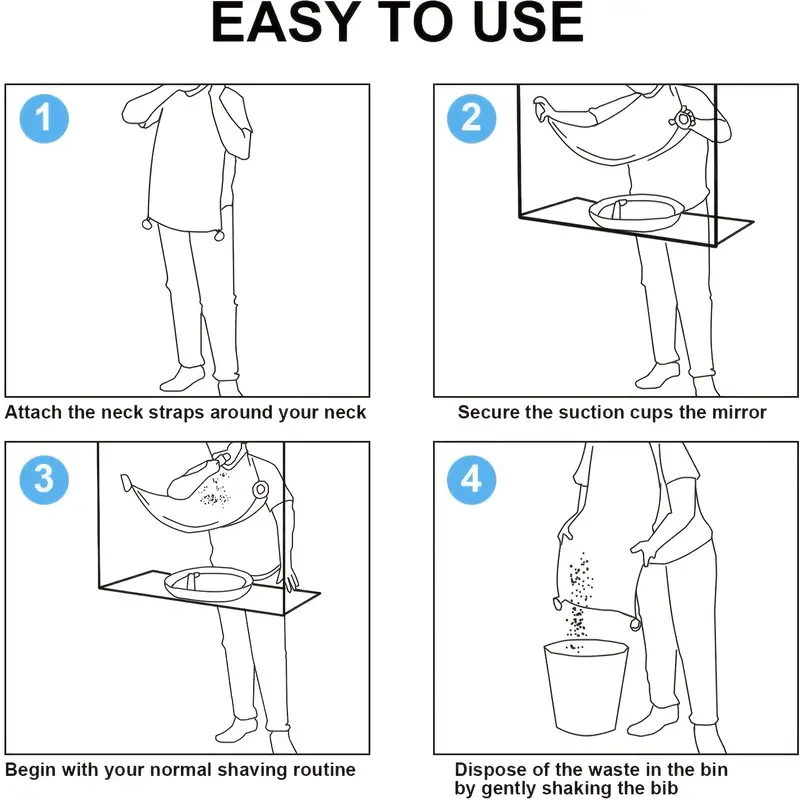 EASY TO USE

1

Attach the neck straps around your neck

2

Secure the suction cups the mirror

3

Begin with your normal shaving routine

4

Dispose of the waste in the bin by gently shaking the bib